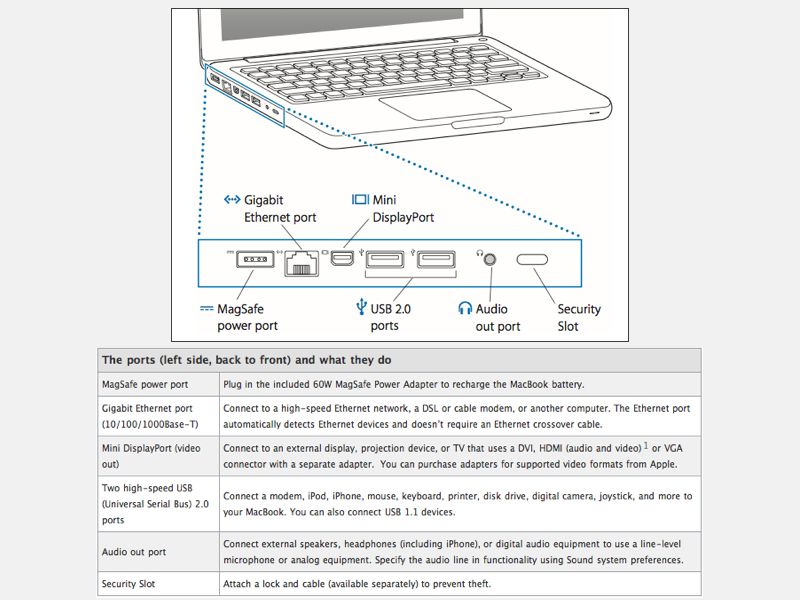 Gigabit Ethernet port

Mini DisplayPort

MagSafe power port

USB 2.0 ports

Audio out port

Security Slot

| The ports (left side, back to front) and what they do | |
|---|---|
| MagSafe power port | Plug in the included 60W MagSafe Power Adapter to recharge the MacBook battery. |
| Gigabit Ethernet port (10/100/1000Base-T) | Connect to a high-speed Ethernet network, a DSL or cable modem, or another computer. The Ethernet port automatically detects Ethernet devices and doesn't require an Ethernet crossover cable. |
| Mini DisplayPort (video out) | Connect to an external display, projection device, or TV that uses a DVI, HDMI (audio and video) $^1$ or VGA connector with a separate adapter. You can purchase adapters for supported video formats from Apple. |
| Two high-speed USB (Universal Serial Bus) 2.0 ports | Connect a modem, iPod, iPhone, mouse, keyboard, printer, disk drive, digital camera, joystick, and more to your MacBook. You can also connect USB 1.1 devices. |
| Audio out port | Connect external speakers, headphones (including iPhone), or digital audio equipment to use a line-level microphone or analog equipment. Specify the audio line in functionality using Sound system preferences. |
| Security Slot | Attach a lock and cable (available separately) to prevent theft. |