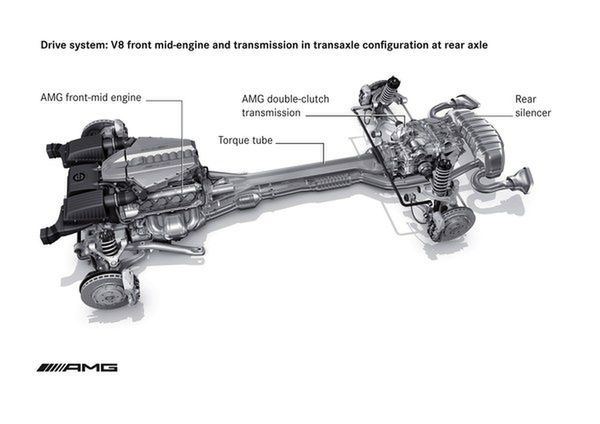 Drive system: V8 front mid-engine and transmission in transaxle configuration at rear axle

AMG front-mid engine

AMG double-clutch transmission

Rear silencer

Torque tube

AMG