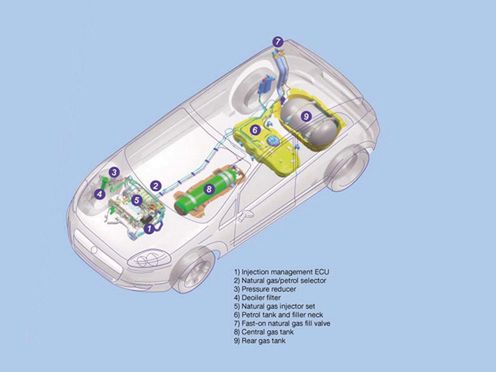 7
9
6
3
2
8
4
5
1

1) Injection management ECU
2) Natural gas/petrol selector
3) Pressure reducer
4) Deoiler filter
5) Natural gas injector set
6) Petrol tank and filler neck
7) Fast-on natural gas fill valve
8) Central gas tank
9) Rear gas tank