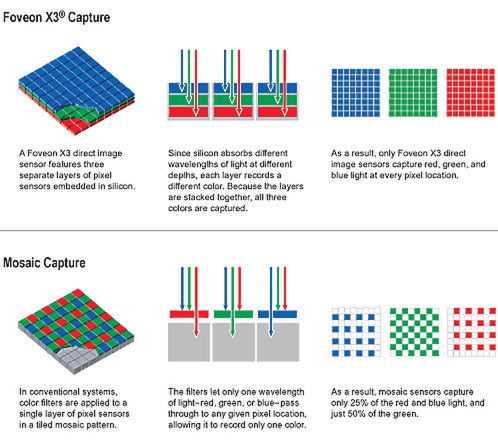 Foveon X3® Capture

A Foveon X3 direct image sensor features three separate layers of pixel sensors embedded in silicon.

Since silicon absorbs different wavelengths of light at different depths, each layer records a different color. Because the layers are stacked together, all three colors are captured.

As a result, only Foveon X3 direct image sensors capture red, green, and blue light at every pixel location.

Mosaic Capture

In conventional systems, color filters are applied to a single layer of pixel sensors in a tiled mosaic pattern.

The filters let only one wavelength of light–red, green, or blue–pass through to any given pixel location, allowing it to record only one color.

As a result, mosaic sensors capture only 25% of the red and blue light, and just 50% of the green.