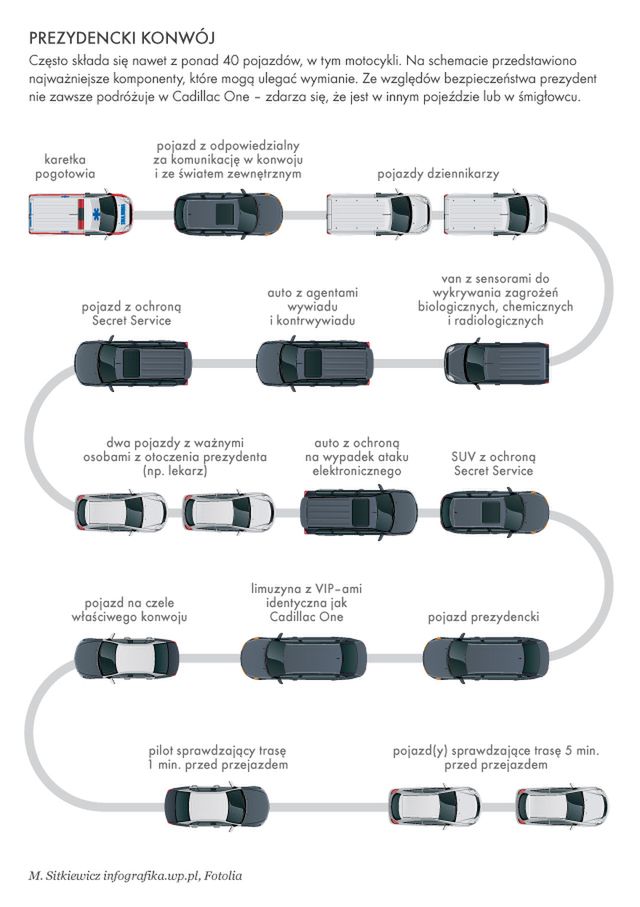 PREZYDENCKI KONWÓJ

Często składa się nawet z ponad 40 pojazdów, w tym motocykli. Na schemacie przedstawiono najważniejsze komponenty, które mogą ulegać wymianie. Ze względów bezpieczeństwa prezydent nie zawsze podróżuje w Cadillac One – zdarza się, że jest w innym pojeździe lub w śmigłowcu.

karetka pogotowia

pojazd z odpowiedzialny za komunikację w konwoju i ze światem zewnętrznym

pojazdy dziennikarzy

pojazd z ochroną Secret Service

auto z agentami wywiadu i kontrwywiadu

van z sensorami do wykrywania zagrożeń biologicznych, chemicznych i radiologicznych

dwa pojazdy z ważnymi osobami z otoczenia prezydenta (np. lekarz)

auto z ochroną na wypadek ataku elektronicznego

SUV z ochroną Secret Service

pojazd na czele właściwego konwoju

limuzyna z VIP-ami identyczna jak Cadillac One

pojazd prezydencki

pilot sprawdzający trasę 1 min. przed przejazdem

pojazd(y) sprawdzające trasę 5 min. przed przejazdem

M. Sitkiewicz infografika.wp.pl, Fotolia