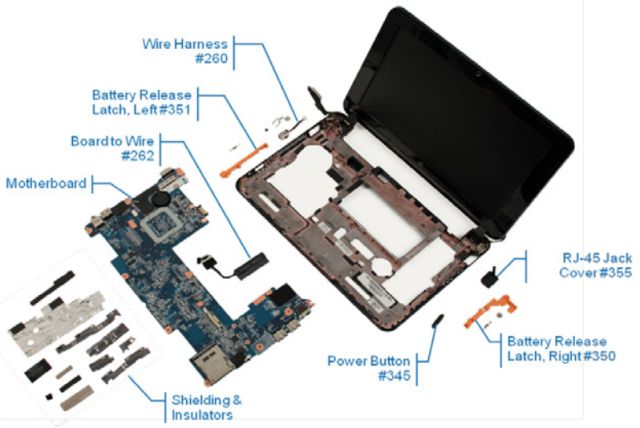 Wire Harness
#260

Battery Release
Latch, Left #351

Board to Wire
#262

Motherboard

RJ-45 Jack
Cover #355

Battery Release
Latch, Right #350

Power Button
#345

Shielding &
Insulators