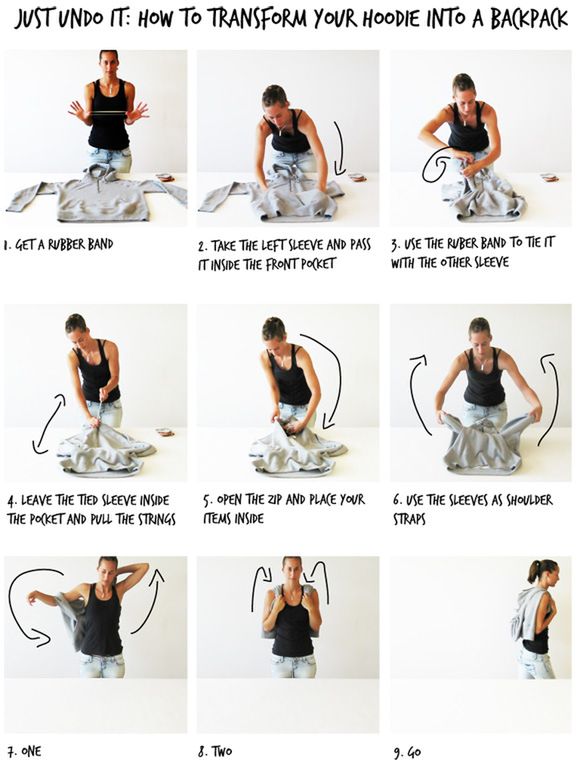 JUST UNDO IT: HOW TO TRANSFORM YOUR HOODIE INTO A BACKPACK

1. GET A RUBBER BAND

2. TAKE THE LEFT SLEEVE AND PASS IT INSIDE THE FRONT POCKET

3. USE THE RUBER BAND TO TIE IT WITH THE OTHER SLEEVE

4. LEAVE THE TIED SLEEVE INSIDE THE POCKET AND PULL THE STRINGS

5. OPEN THE ZIP AND PLACE YOUR ITEMS INSIDE

6. USE THE SLEEVES AS SHOULDER STRAPS

7. ONE

8. TWO

9. GO