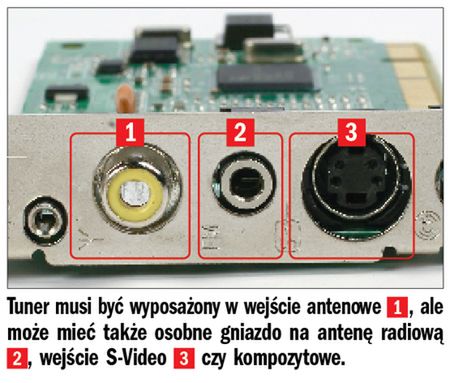 1

2

3

Tuner musi być wyposażony w wejście antenowe 1, ale może mieć także osobne gniazdo na antenę radiową 2, wejście S-Video 3 czy kompozytowe.