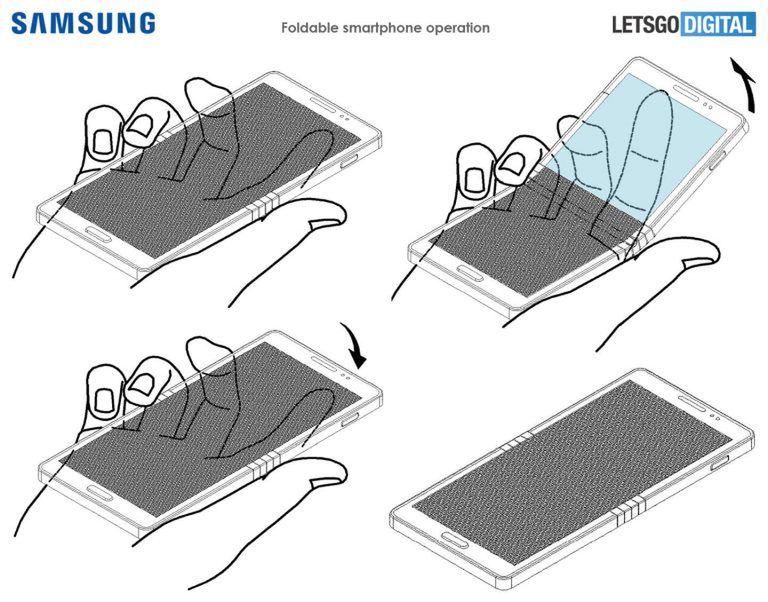 SAMSUNG
Foldable smartphone operation
LETSGO DIGITAL