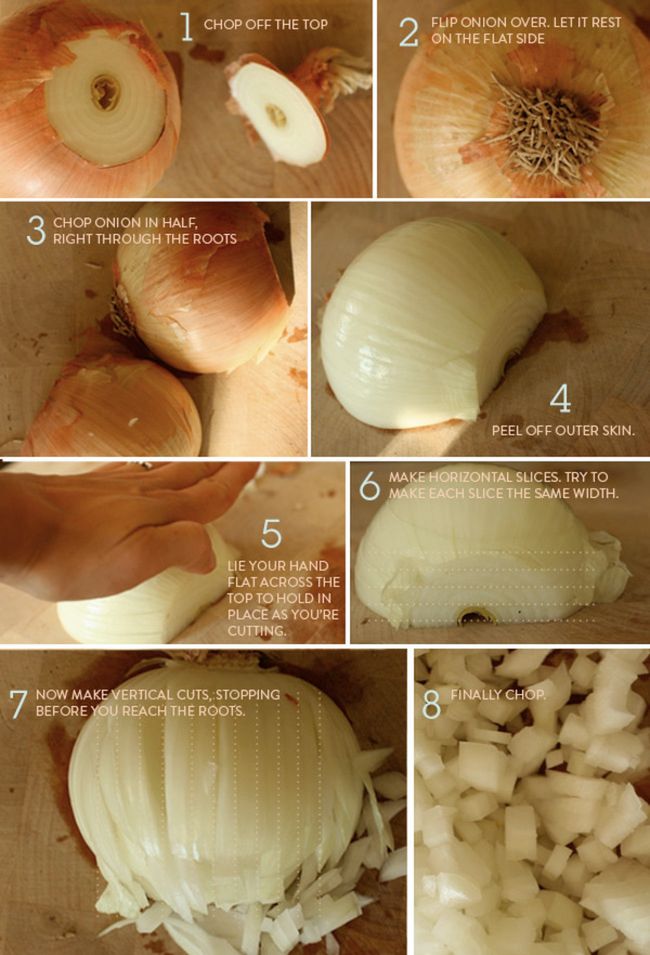 1 CHOP OFF THE TOP

2 FLIP ONION OVER. LET IT REST ON THE FLAT SIDE

3 CHOP ONION IN HALF, RIGHT THROUGH THE ROOTS

4 PEEL OFF OUTER SKIN.

5 LIE YOUR HAND FLAT ACROSS THE TOP TO HOLD IN PLACE AS YOU'RE CUTTING.

6 MAKE HORIZONTAL SLICES. TRY TO MAKE EACH SLICE THE SAME WIDTH.

7 NOW MAKE VERTICAL CUTS, STOPPING BEFORE YOU REACH THE ROOTS.

8 FINALLY CHOP.