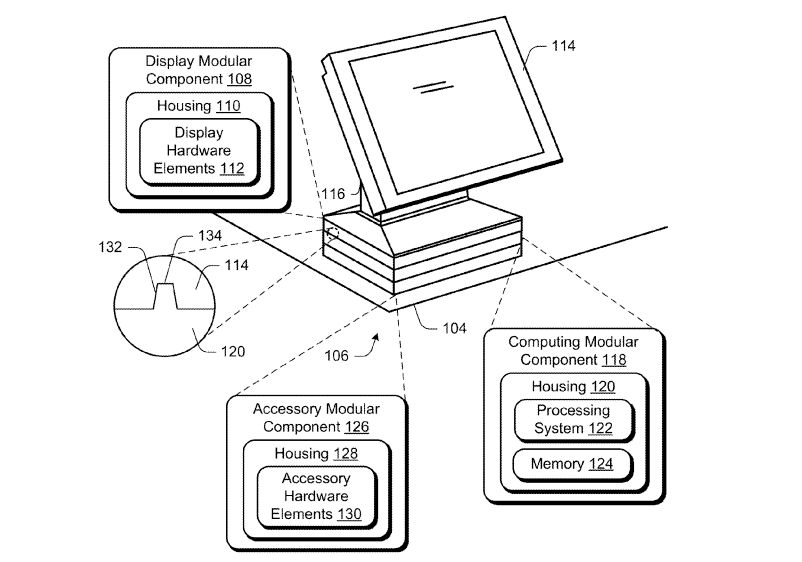 Display Modular Component 108

Housing 110

Display Hardware Elements 112

114

116

132

134

114

120

104

106

Computing Modular Component 118

Housing 120

Processing System 122

Memory 124

Accessory Modular Component 126

Housing 128

Accessory Hardware Elements 130