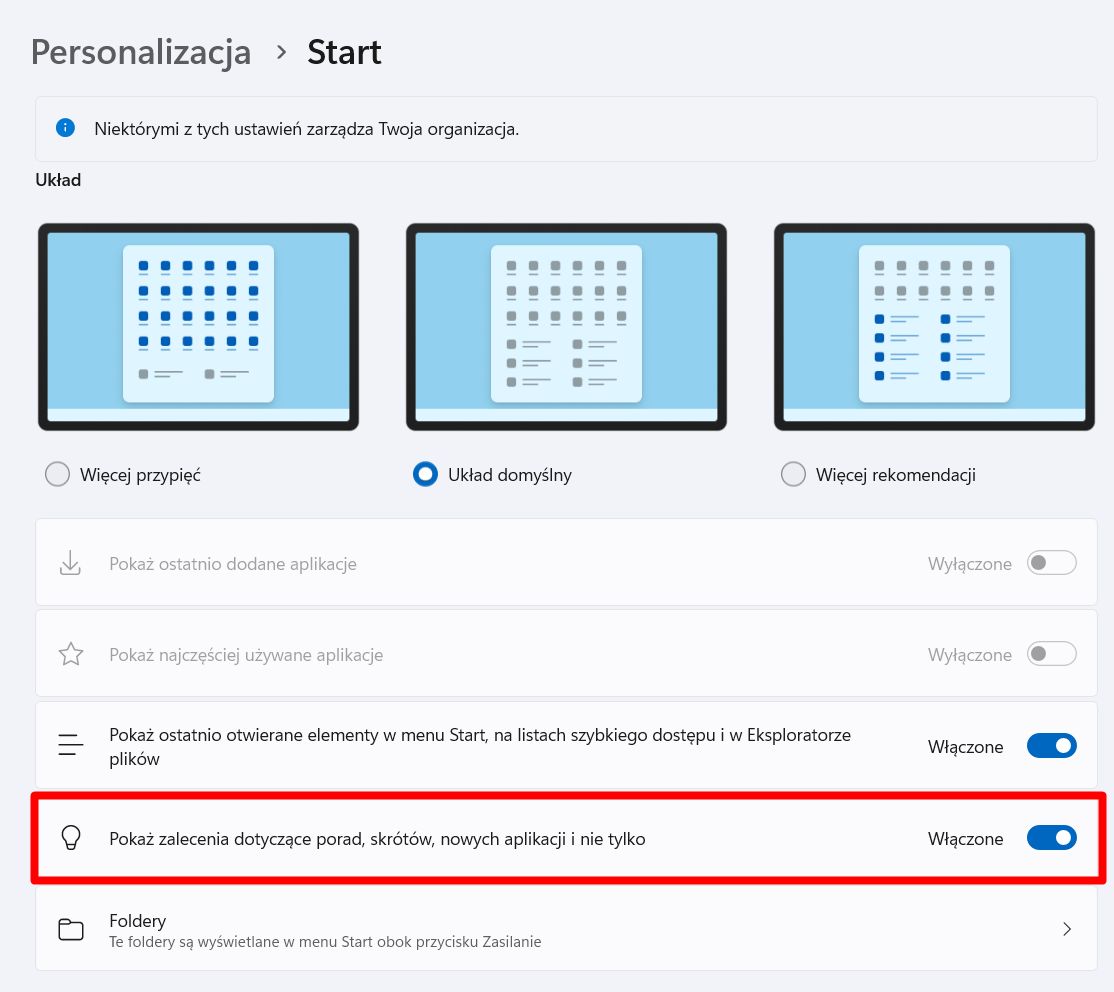 Personalizacja > Start

Niektórymi z tych ustawień zarządza Twoja organizacja.

Układ

Więcej przypięć

Układ domyślny

Więcej rekomendacji

Pokaż ostatnio dodane aplikacje Wyłączone

Pokaż najczęściej używane aplikacje Wyłączone

Pokaż ostatnio otwierane elementy w menu Start, na listach szybkiego dostępu i w Eksploratorze plików Włączone

Pokaż zalecenia dotyczące porad, skrótów, nowych aplikacji i nie tylko Włączone

Foldery
Te foldery są wyświetlane w menu Start obok przycisku Zasilanie