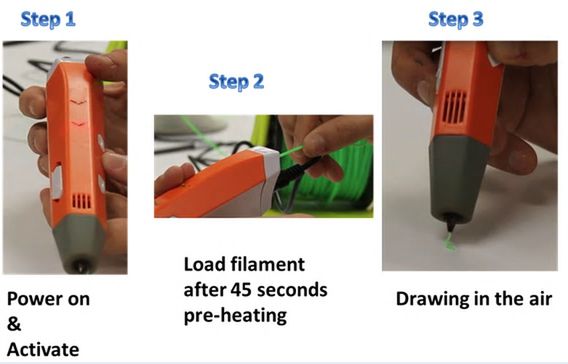 Step 1

Power on
&
Activate

Step 2

Load filament after 45 seconds pre-heating

Step 3

Drawing in the air