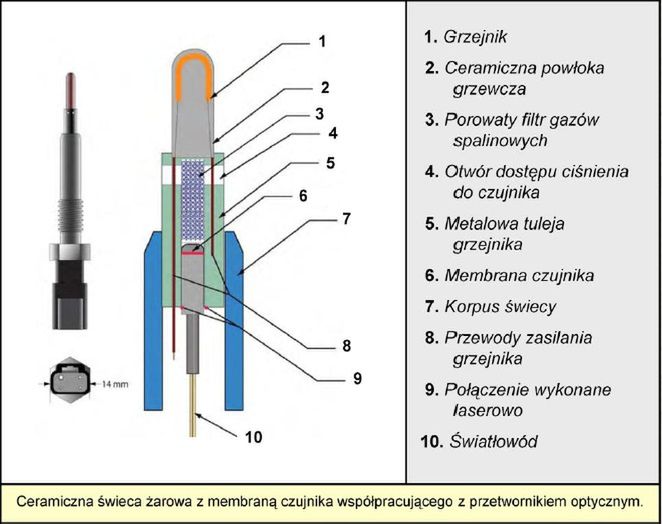 14 mm

1
2
3
4
5
6
7
8
9
10

1. Grzejnik

2. Ceramiczna powłoka grzewcza

3. Porowaty filtr gazów spalinowych

4. Otwór dostępu ciśnienia do czujnika

5. Metalowa tuleja grzejnika

6. Membrana czujnika

7. Korpus świecy

8. Przewody zasilania grzejnika

9. Połączenie wykonane laserowo

10. Światłowód

Ceramiczna świeca żarowa z membraną czujnika współpracującego z przetwornikiem optycznym.