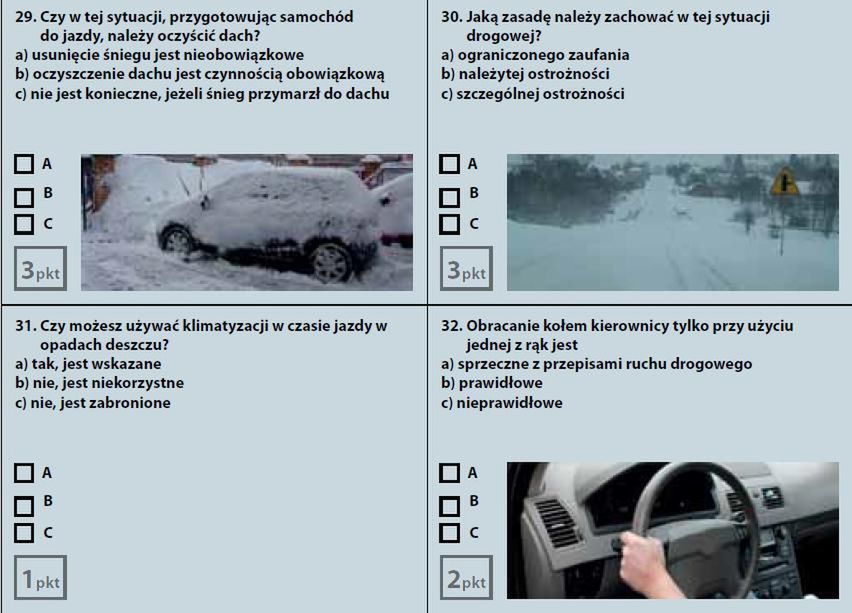 29. Czy w tej sytuacji, przygotowując samochód do jazdy, należy oczyścić dach?
a) usunięcie śniegu jest nieobowiązkowe
b) oczyszczenie dachu jest czynnością obowiązkową
c) nie jest konieczne, jeżeli śnieg przymarzł do dachu

A
B
C

3pkt

30. Jaką zasadę należy zachować w tej sytuacji drogowej?
a) ograniczonego zaufania
b) należytej ostrożności
c) szczególnej ostrożności

A
B
C

3pkt

31. Czy możesz używać klimatyzacji w czasie jazdy w opadach deszczu?
a) tak, jest wskazane
b) nie, jest niekorzystne
c) nie, jest zabronione

A
B
C

1pkt

32. Obracanie kołem kierownicy tylko przy użyciu jednej z rąk jest
a) sprzeczne z przepisami ruchu drogowego
b) prawidłowe
c) nieprawidłowe

A
B
C

2pkt