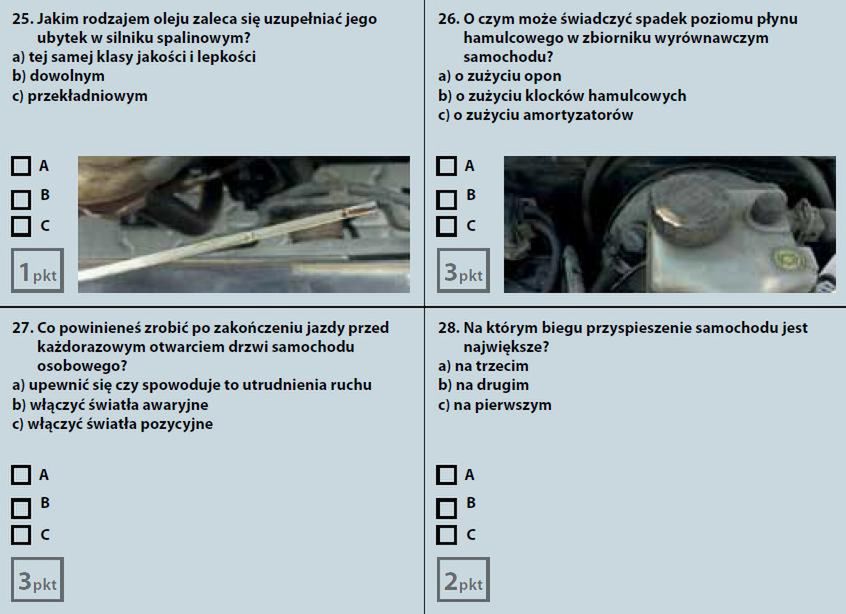 25. Jakim rodzajem oleju zaleca się uzupełniać jego ubytek w silniku spalinowym?
a) tej samej klasy jakości i lepkości
b) dowolnym
c) przekładniowym

A
B
C

1pkt

26. O czym może świadczyć spadek poziomu płynu hamulcowego w zbiorniku wyrównawczym samochodu?
a) o zużyciu opon
b) o zużyciu klocków hamulcowych
c) o zużyciu amortyzatorów

A
B
C

3pkt

27. Co powinieneś zrobić po zakończeniu jazdy przed każdorazowym otwarciem drzwi samochodu osobowego?
a) upewnić się czy spowoduje to utrudnienia ruchu
b) włączyć światła awaryjne
c) włączyć światła pozycyjne

A
B
C

3pkt

28. Na którym biegu przyspieszenie samochodu jest największe?
a) na trzecim
b) na drugim
c) na pierwszym

A
B
C

2pkt