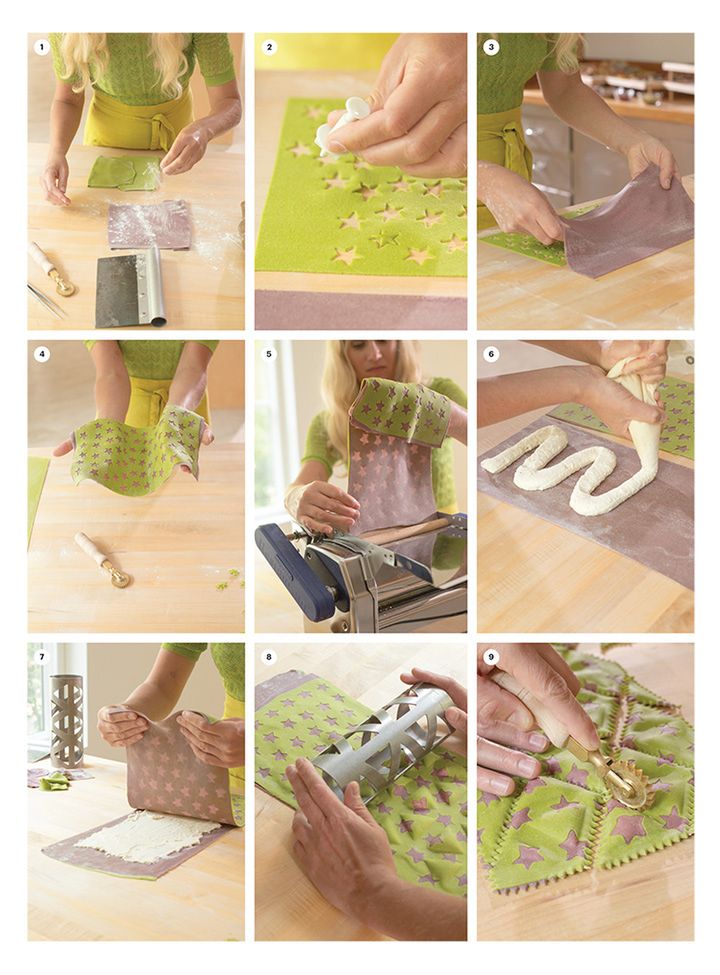 1

2

3

4

5

6

7

8

9