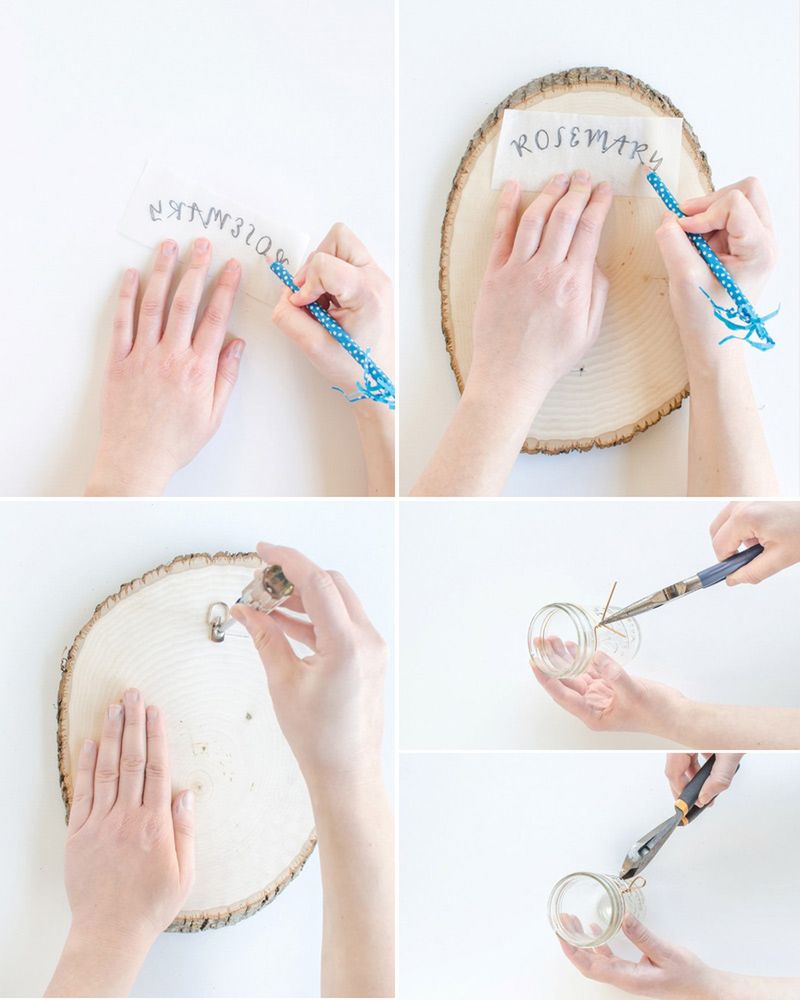 ROSEMARY

ROSEMARY